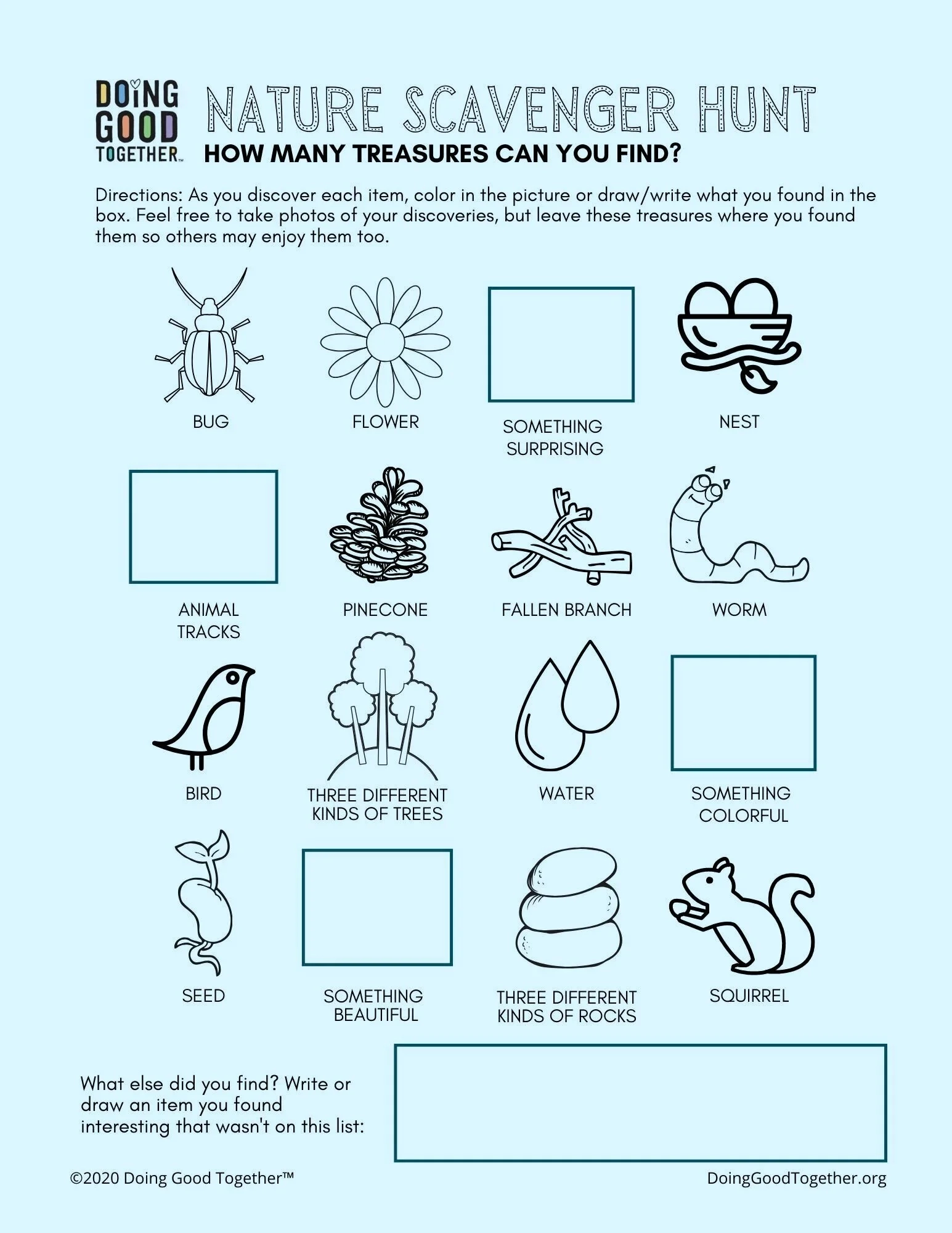 DOING GOOD TOGETHER™

NATURE SCAVENGER HUNT
HOW MANY TREASURES CAN YOU FIND?

Directions: As you discover each item, color in the picture or draw/write what you found in the box. Feel free to take photos of your discoveries, but leave these treasures where you found them so others may enjoy them too.

BUG

FLOWER

SOMETHING SURPRISING

NEST

ANIMAL TRACKS

PINECONE

FALLEN BRANCH

WORM

BIRD

THREE DIFFERENT KINDS OF TREES

WATER

SOMETHING COLORFUL

SEED

SOMETHING BEAUTIFUL

THREE DIFFERENT KINDS OF ROCKS

SQUIRREL

What else did you find? Write or draw an item you found interesting that wasn't on this list:

©2020 Doing Good Together™

DoingGoodTogether.org