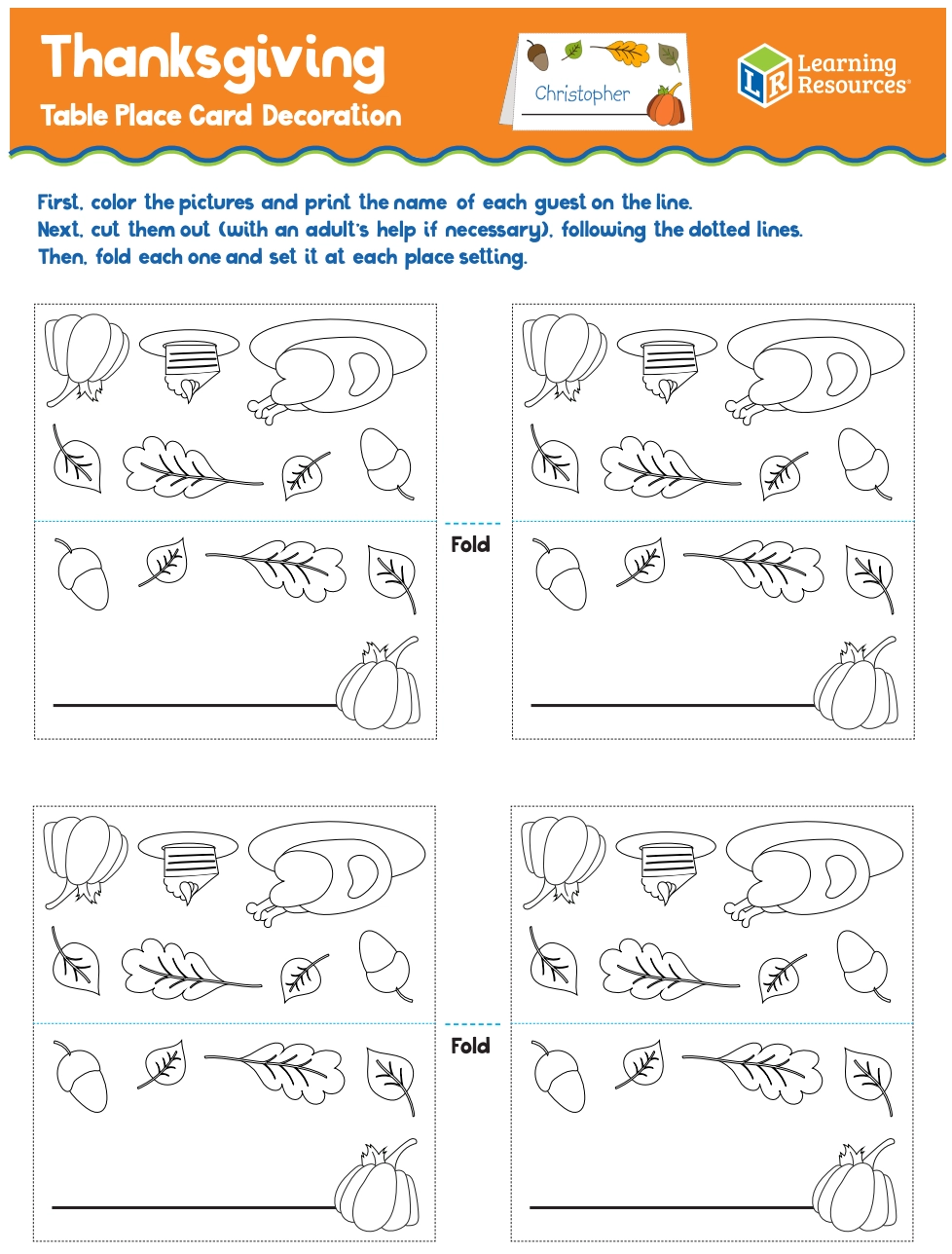 Thanksgiving
Table Place Card Decoration

Christopher

LR Learning Resources®

First, color the pictures and print the name of each guest on the line.
Next, cut them out (with an adult's help if necessary), following the dotted lines.
Then, fold each one and set it at each place setting.

Fold

Fold