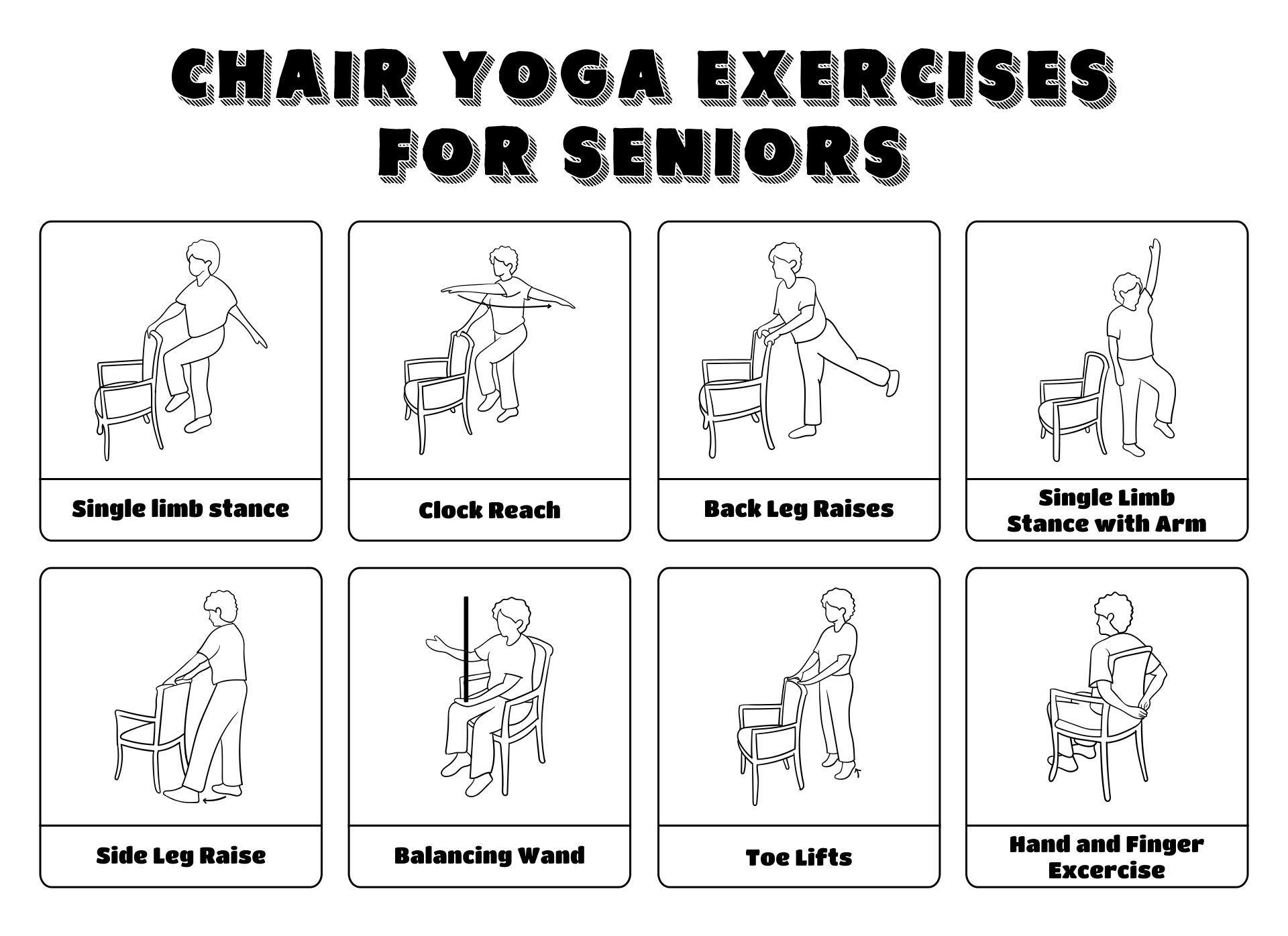 CHAIR YOGA EXERCISES FOR SENIORS

Single limb stance

Clock Reach

Back Leg Raises

Single Limb Stance with Arm

Side Leg Raise

Balancing Wand

Toe Lifts

Hand and Finger Excercise